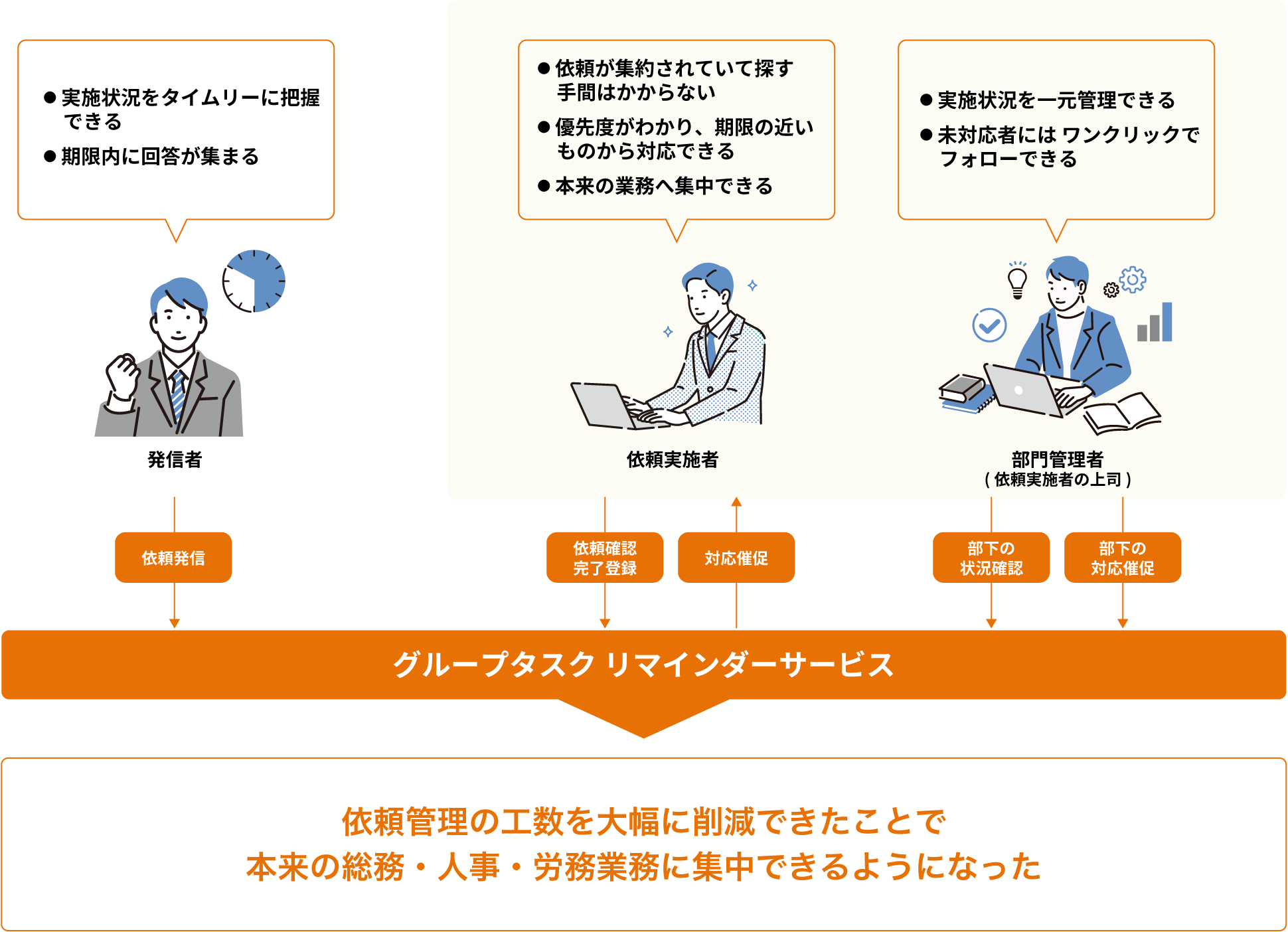 ●実施状況をタイムリーに把握できる
●期限内に回答が集まる

●依頼が集約されていて探す手間はかからない
●優先度がわかり、期限の近いものから対応できる
●本来の業務へ集中できる

●実施状況を一元管理できる
●未対応者には ワンクリックでフォローできる

発信者

依頼実施者

部門管理者
( 依頼実施者の上司 )

依頼発信

依頼確認
完了登録

対応催促

部下の
状況確認

部下の
対応催促

グループタスク リマインダーサービス

依頼管理の工数を大幅に削減できたことで
本来の総務・人事・労務業務に集中できるようになった