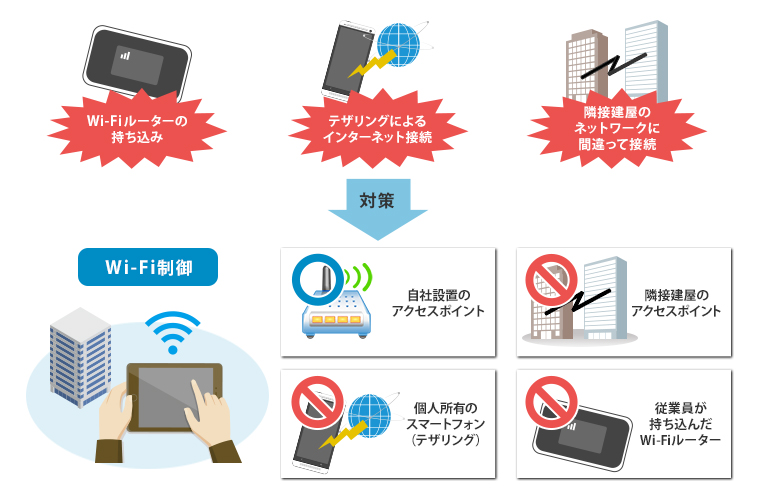 Wi-Fiルーターの持ち込み

テザリングによるインターネット接続

隣接建屋のネットワークに間違って接続

対策

Wi-Fi制御

自社設置のアクセスポイント

隣接建屋のアクセスポイント

個人所有のスマートフォン（テザリング）

従業員が持ち込んだWi-Fiルーター