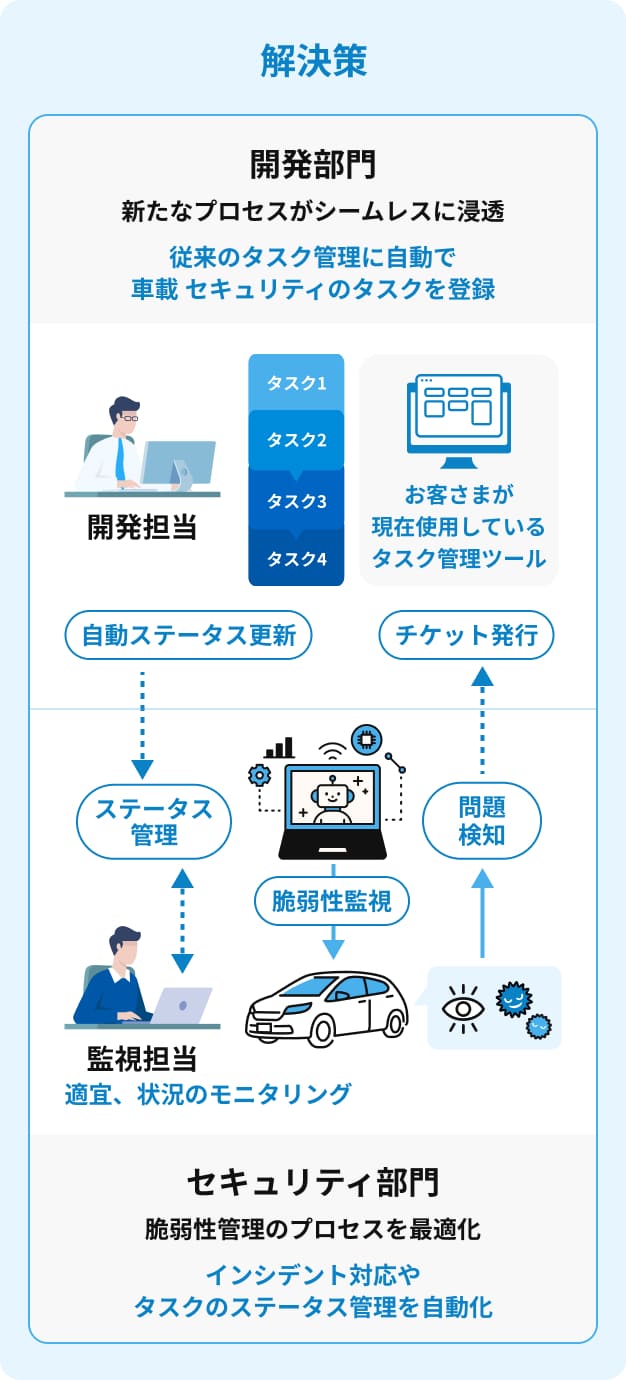 解決策

開発部門

新たなプロセスがシームレスに浸透

従来のタスク管理に自動で
車載 セキュリティのタスクを登録

開発担当

タスク1
タスク2
タスク3
タスク4

お客さまが
現在使用している
タスク管理ツール

自動ステータス更新

チケット発行

ステータス
管理

問題
検知

脆弱性監視

監視担当
適宜、状況のモニタリング

セキュリティ部門

脆弱性管理のプロセスを最適化

インシデント対応や
タスクのステータス管理を自動化